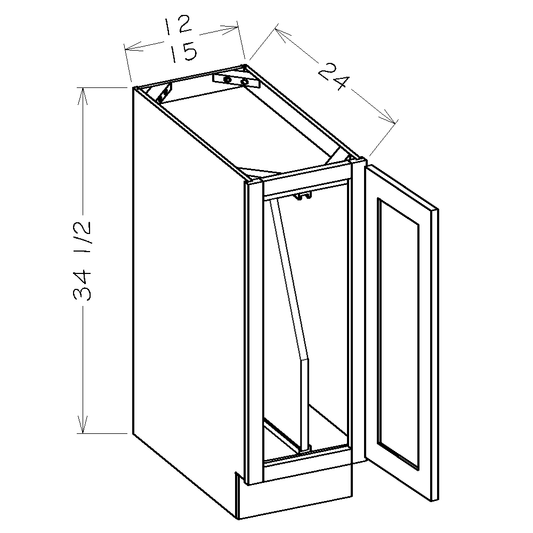 12
15
24
34 1/2